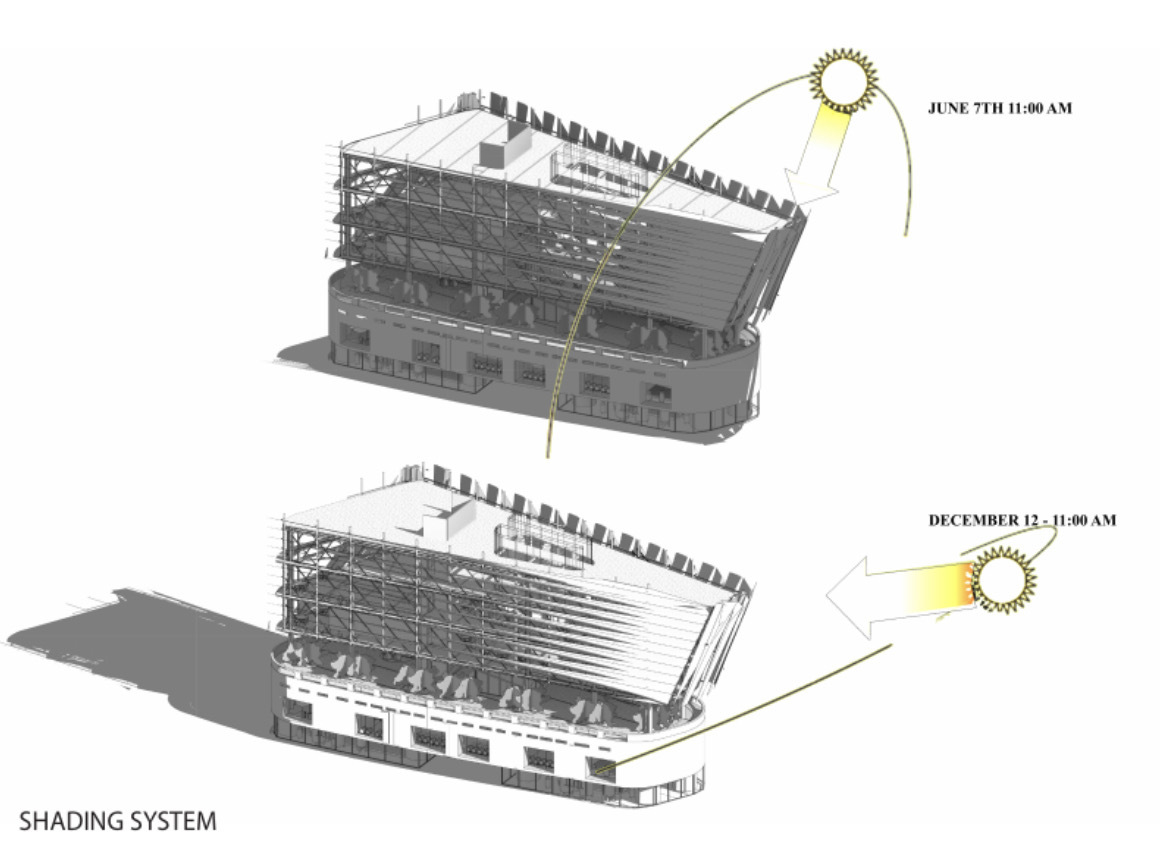 JUNE 7TH 11:00 AM

DECEMBER 12 - 11:00 AM

SHADING SYSTEM